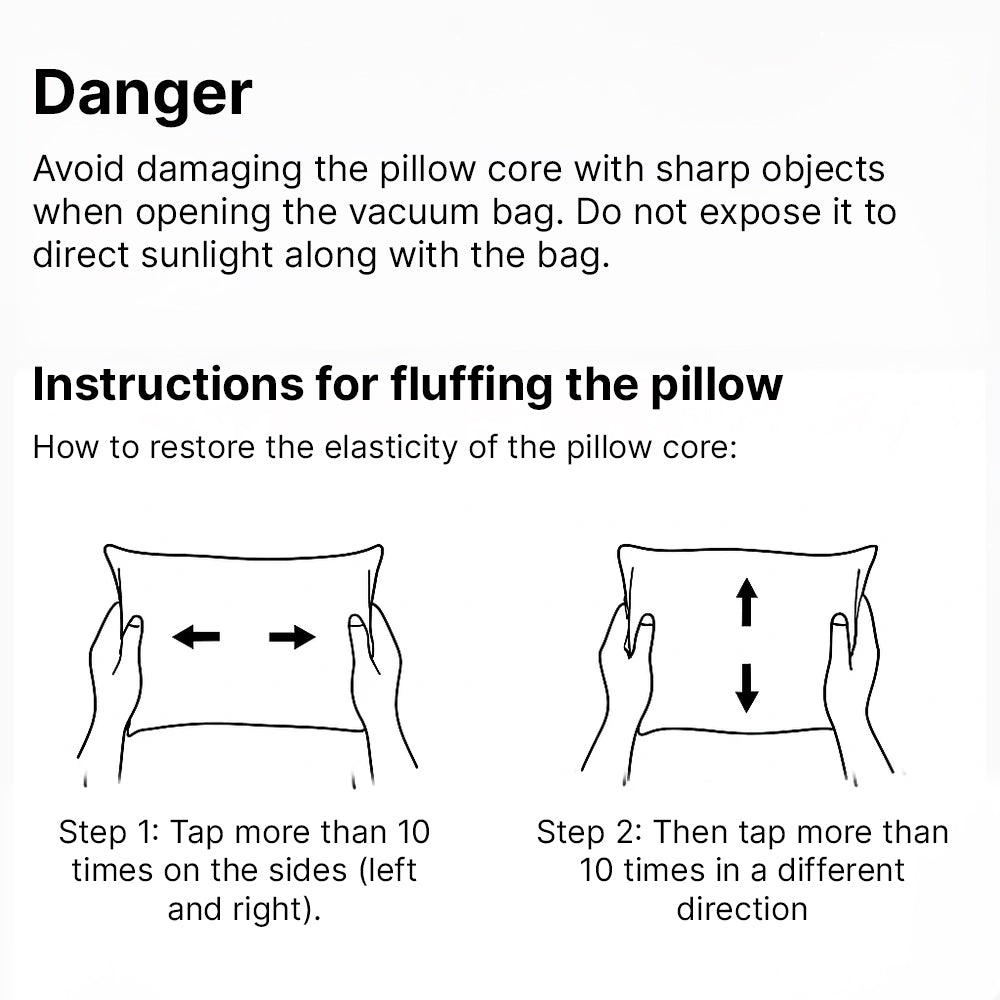 Danger

Avoid damaging the pillow core with sharp objects when opening the vacuum bag. Do not expose it to direct sunlight along with the bag.

Instructions for fluffing the pillow

How to restore the elasticity of the pillow core:

Step 1: Tap more than 10 times on the sides (left and right).

Step 2: Then tap more than 10 times in a different direction